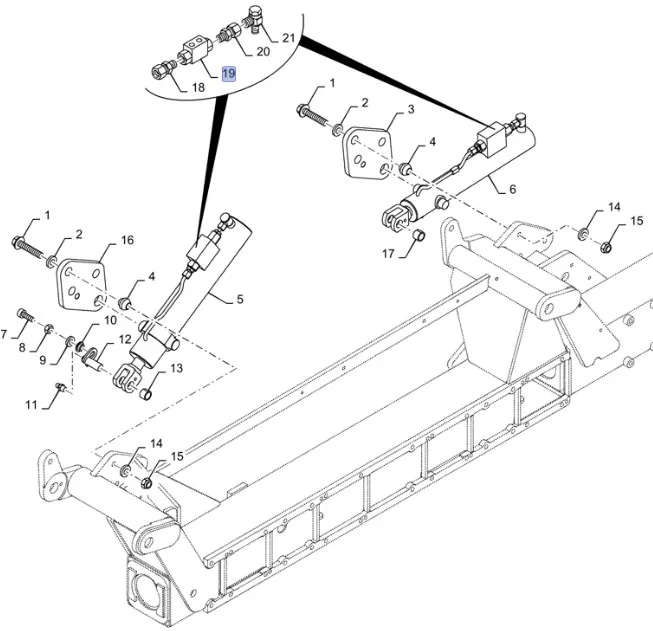 21
20
19
18
1
2
3
4
6
14
15
17
1
2
16
4
5
7
8
9
10
12
13
11
14
15